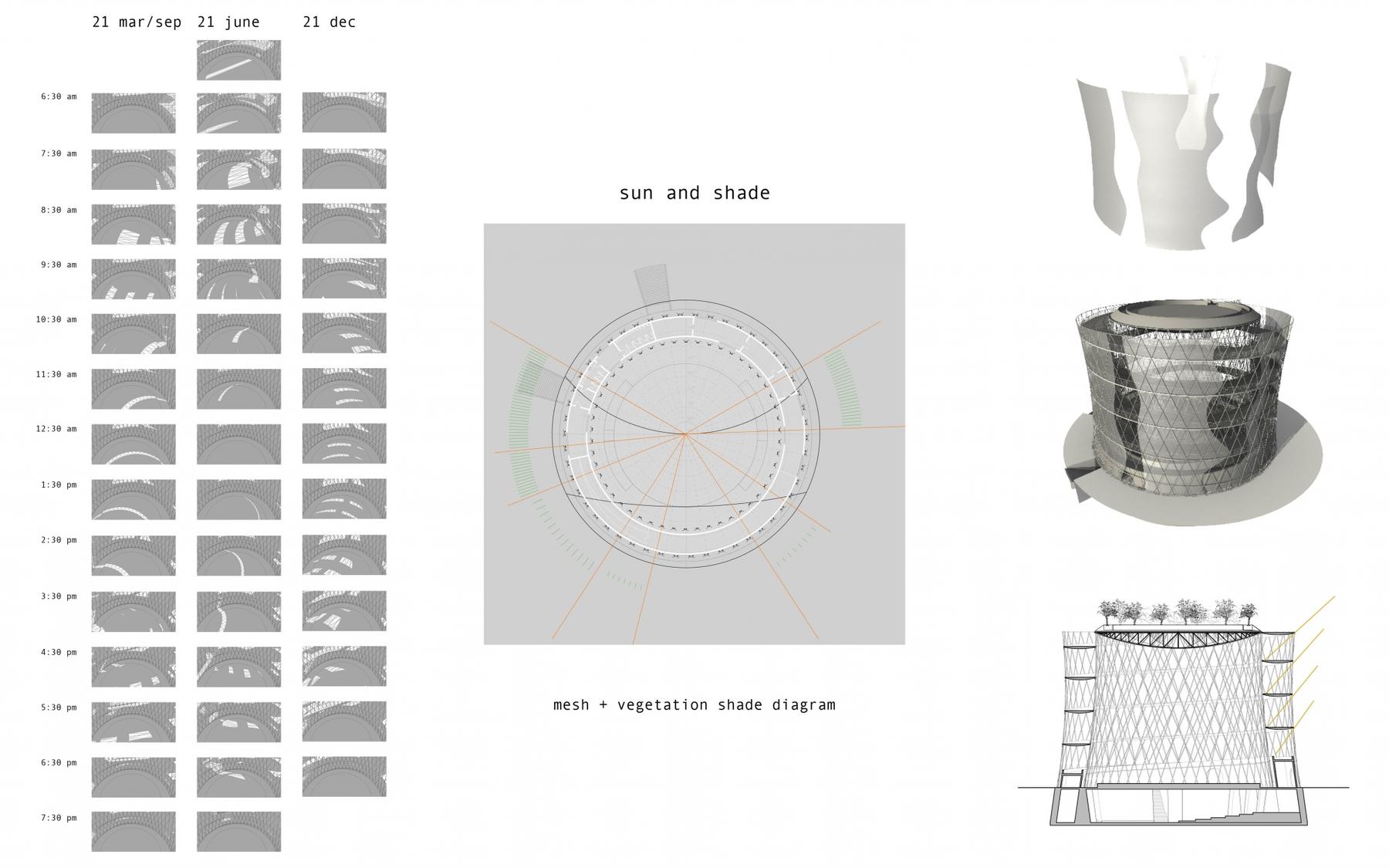 21 mar/sep 21 june 21 dec

6:30 am
7:30 am
8:30 am
9:30 am
10:30 am
11:30 am
12:30 am
1:30 pm
2:30 pm
3:30 pm
4:30 pm
5:30 pm
6:30 pm
7:30 pm

sun and shade

mesh + vegetation shade diagram